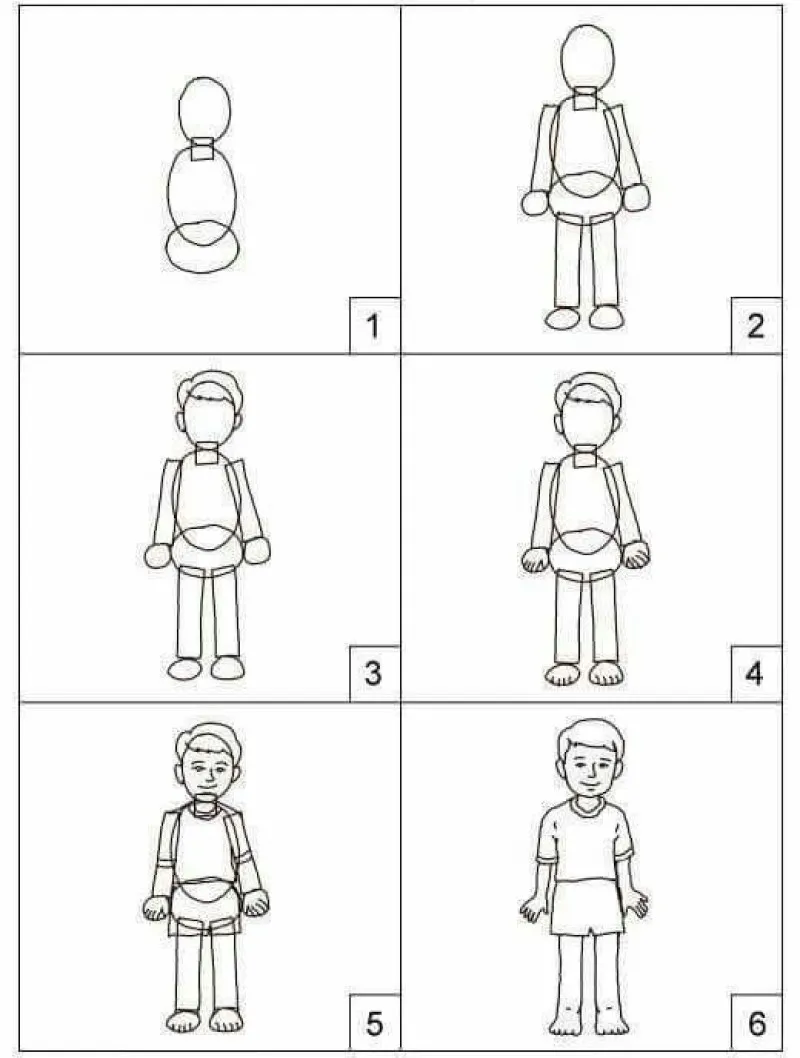 1
2
3
4
5
6