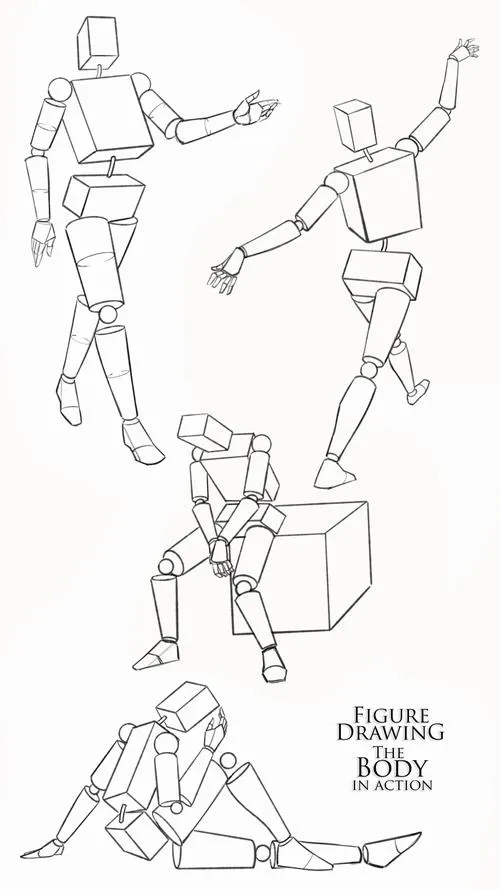 FIGURE DRAWING
THE
BODY
IN ACTION